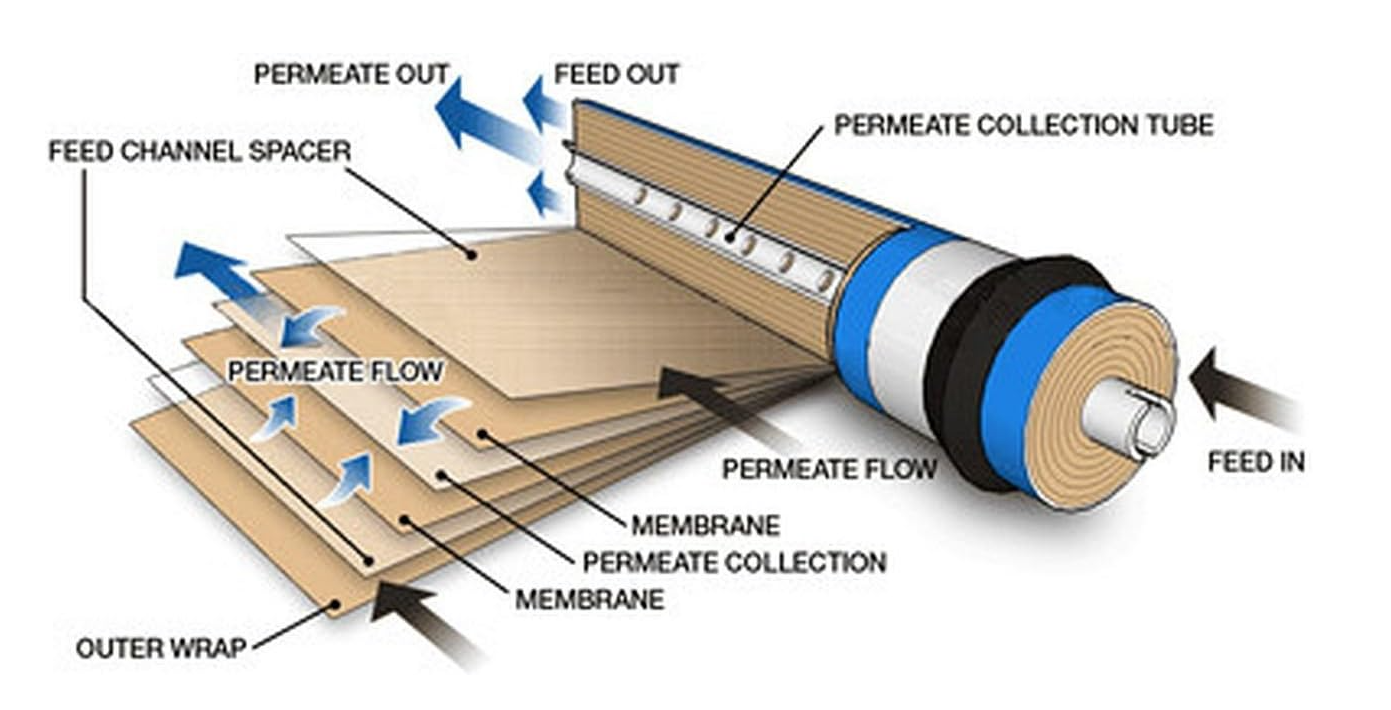 PERMEATE OUT
FEED OUT
PERMEATE COLLECTION TUBE
FEED CHANNEL SPACER
PERMEATE FLOW
PERMEATE FLOW
FEED IN
MEMBRANE
PERMEATE COLLECTION
MEMBRANE
OUTER WRAP